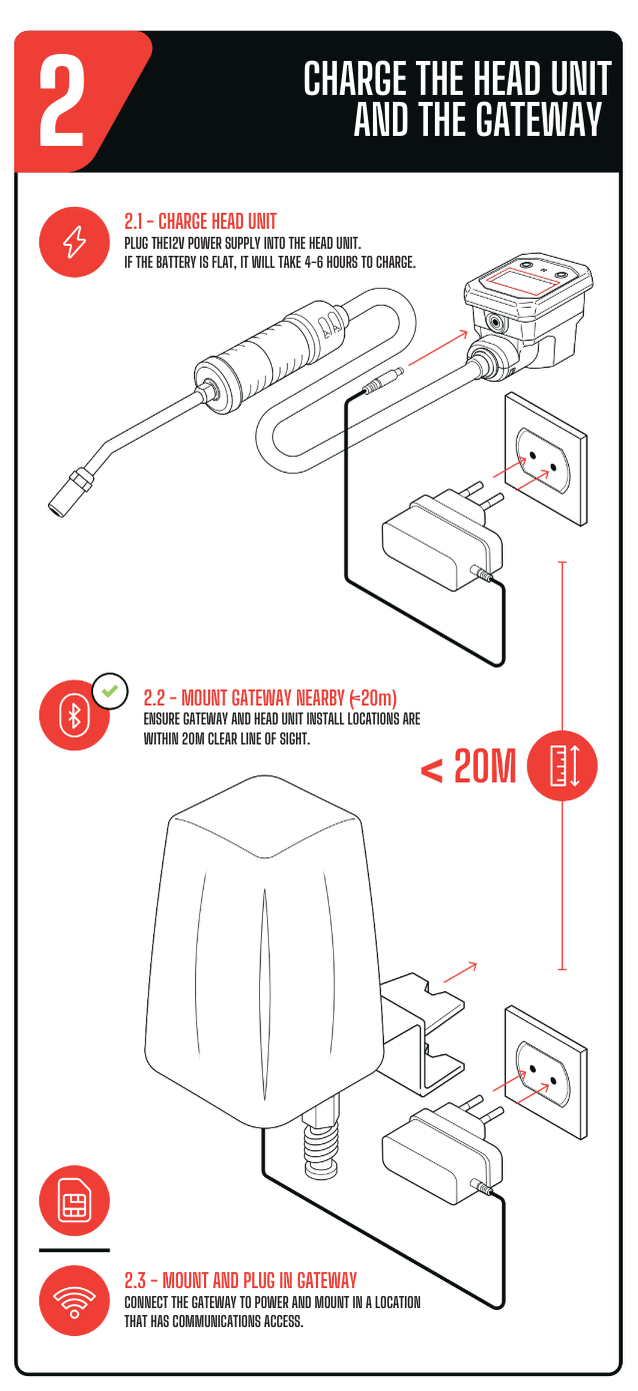 2

CHARGE THE HEAD UNIT AND THE GATEWAY

2.1 - CHARGE HEAD UNIT
PLUG THE12V POWER SUPPLY INTO THE HEAD UNIT.
IF THE BATTERY IS FLAT, IT WILL TAKE 4-6 HOURS TO CHARGE.

2.2 - MOUNT GATEWAY NEARBY (<20m)
ENSURE GATEWAY AND HEAD UNIT INSTALL LOCATIONS ARE WITHIN 20M CLEAR LINE OF SIGHT.

< 20M

2.3 - MOUNT AND PLUG IN GATEWAY
CONNECT THE GATEWAY TO POWER AND MOUNT IN A LOCATION THAT HAS COMMUNICATIONS ACCESS.