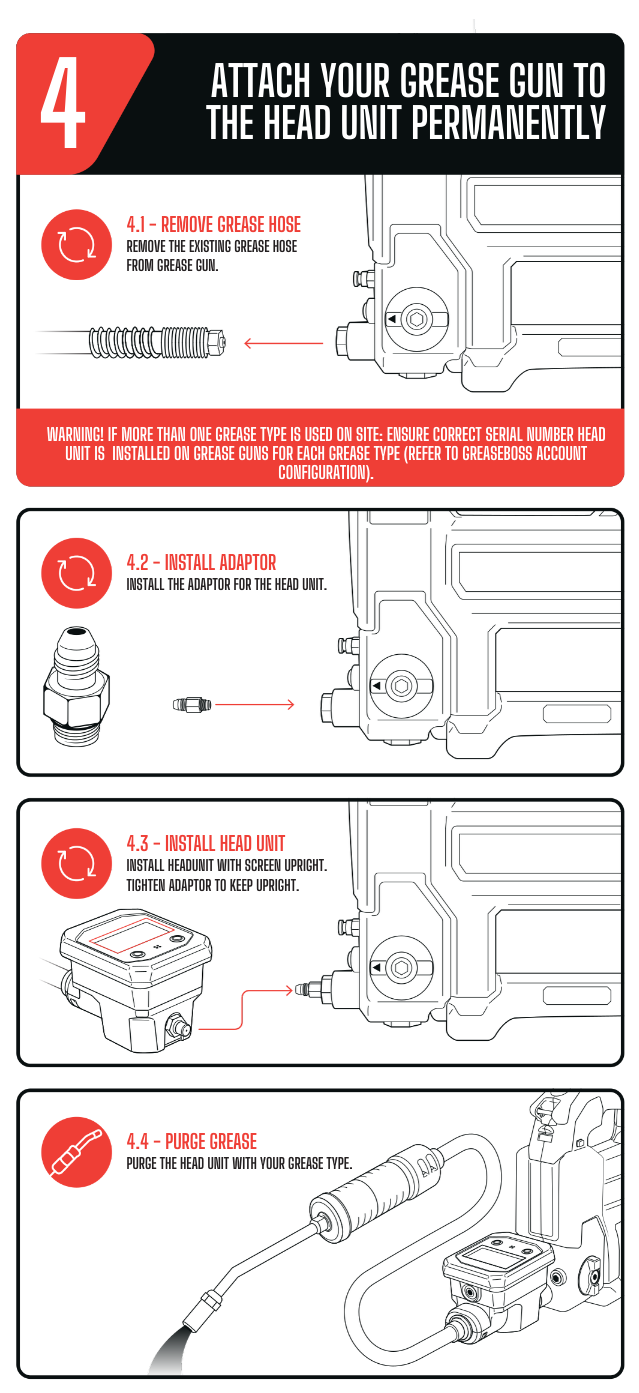 4

ATTACH YOUR GREASE GUN TO THE HEAD UNIT PERMANENTLY

4.1 - REMOVE GREASE HOSE
REMOVE THE EXISTING GREASE HOSE FROM GREASE GUN.

WARNING! IF MORE THAN ONE GREASE TYPE IS USED ON SITE: ENSURE CORRECT SERIAL NUMBER HEAD UNIT IS INSTALLED ON GREASE GUNS FOR EACH GREASE TYPE (REFER TO GREASEBOSS ACCOUNT CONFIGURATION).

4.2 - INSTALL ADAPTOR
INSTALL THE ADAPTOR FOR THE HEAD UNIT.

4.3 - INSTALL HEAD UNIT
INSTALL HEADUNIT WITH SCREEN UPRIGHT. TIGHTEN ADAPTOR TO KEEP UPRIGHT.

4.4 - PURGE GREASE
PURGE THE HEAD UNIT WITH YOUR GREASE TYPE.