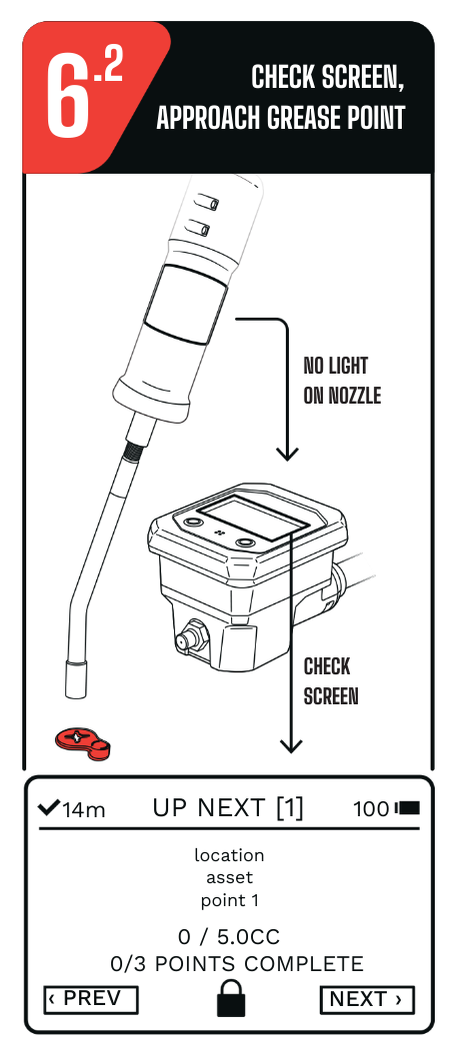 6.2

CHECK SCREEN, APPROACH GREASE POINT

NO LIGHT ON NOZZLE

CHECK SCREEN

✔14m UP NEXT [1] 100

location
asset
point 1

0 / 5.0CC
0/3 POINTS COMPLETE

‹ PREV

NEXT ›